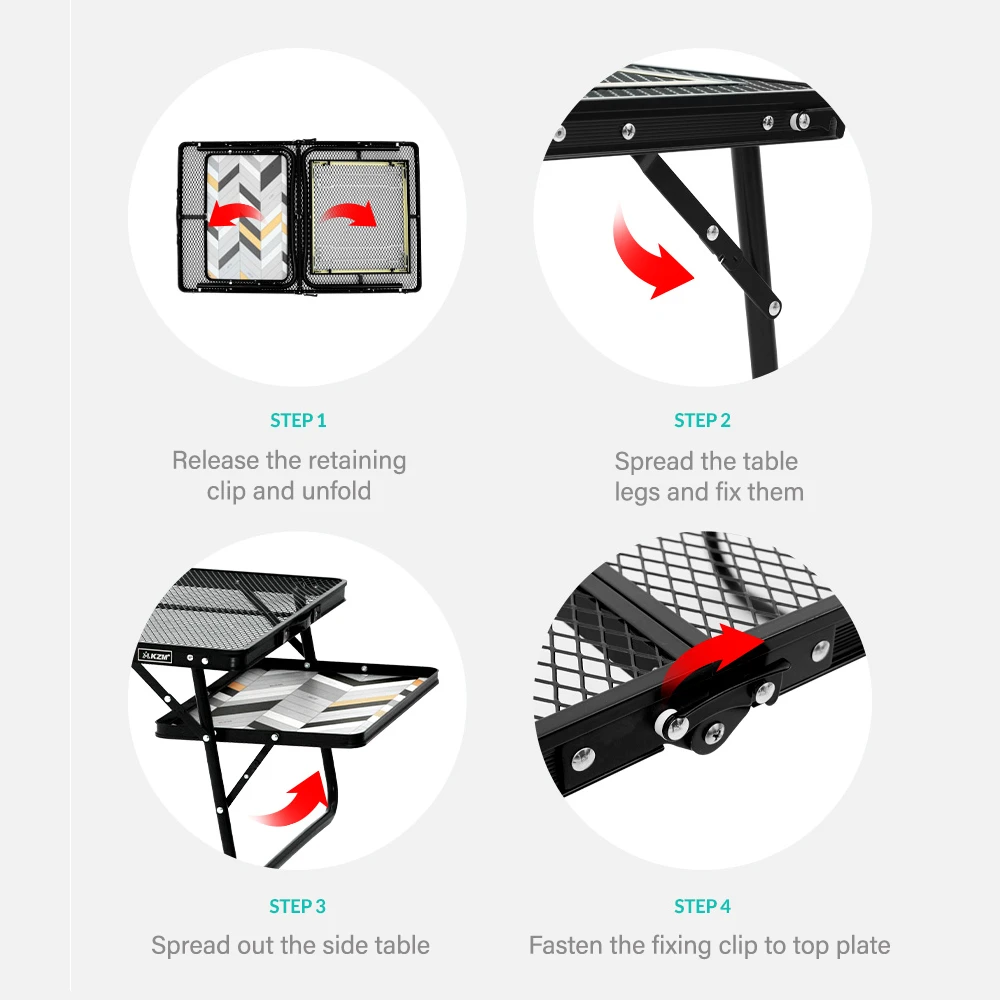 STEP 1

Release the retaining clip and unfold

STEP 2

Spread the table legs and fix them

KZM

STEP 3

Spread out the side table

STEP 4

Fasten the fixing clip to top plate